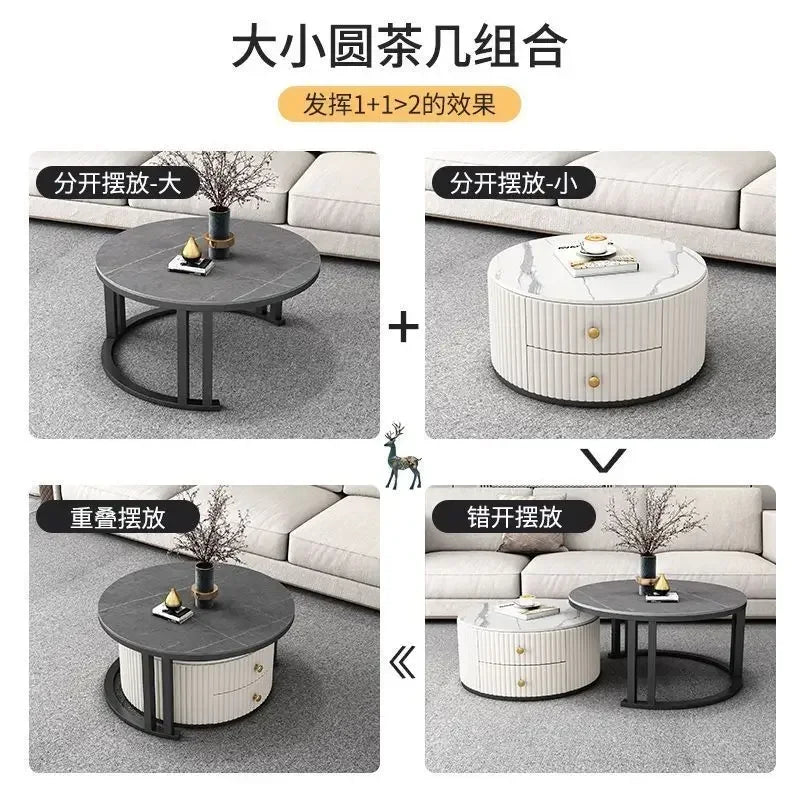 大小圆茶几组合

发挥1+1>2的效果

分开摆放-大

+

分开摆放-小

重叠摆放

错开摆放