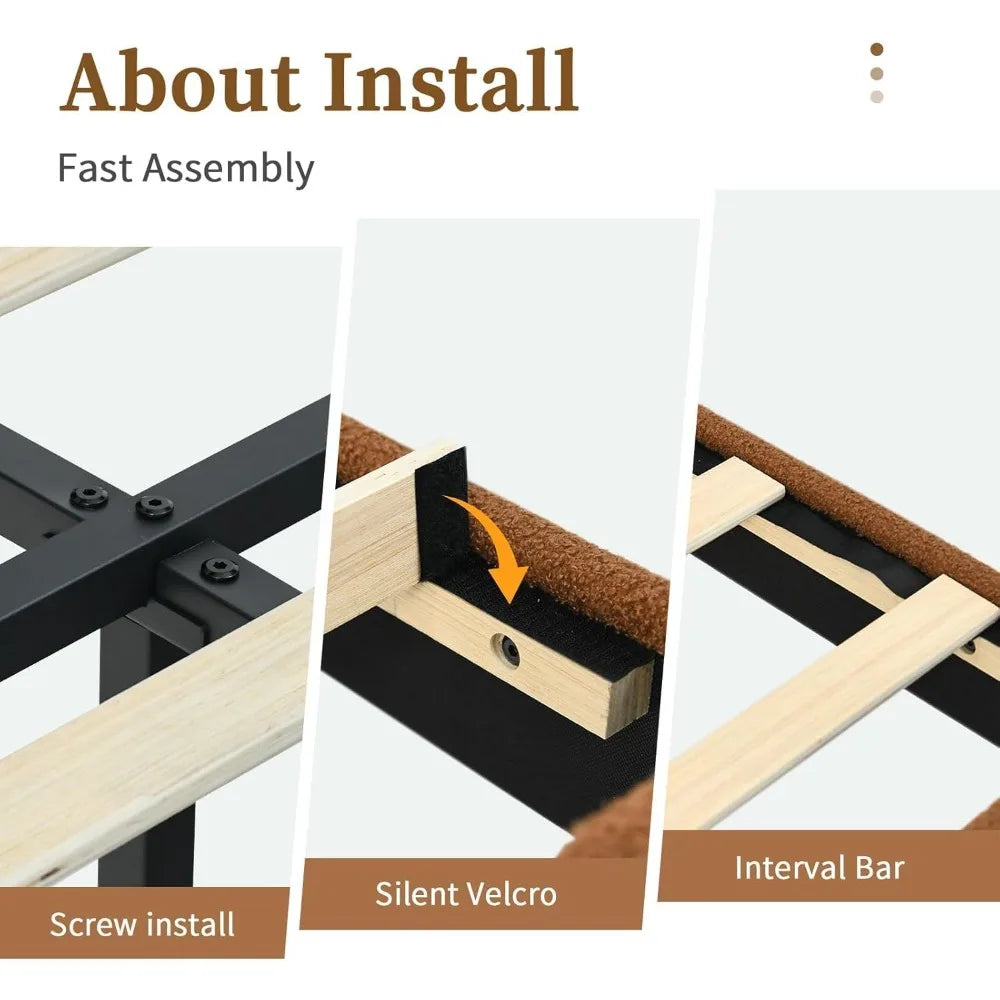 About Install

Fast Assembly

Screw install

Silent Velcro

Interval Bar