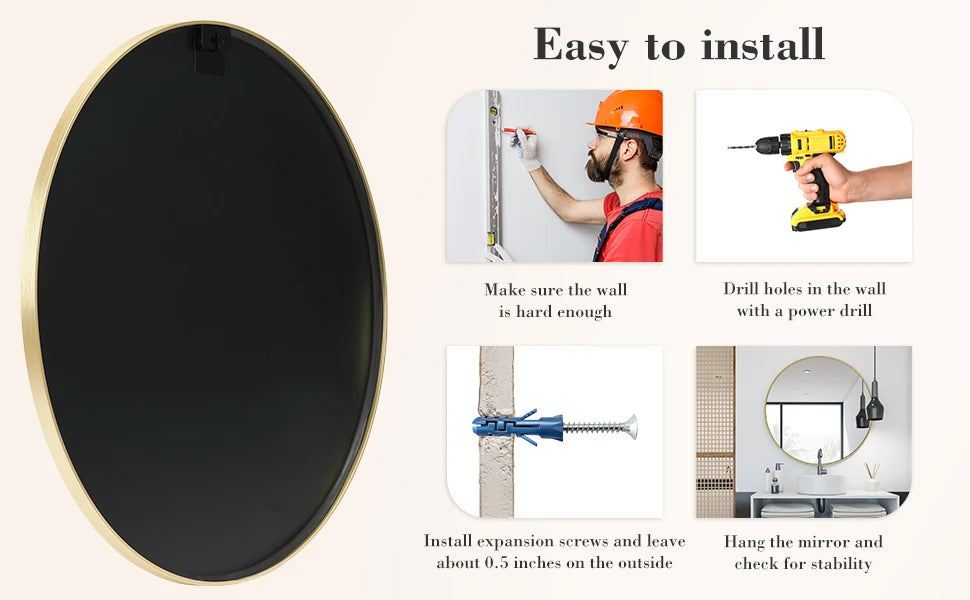 Easy to install

Make sure the wall is hard enough

Drill holes in the wall with a power drill

Install expansion screws and leave about 0.5 inches on the outside

Hang the mirror and check for stability