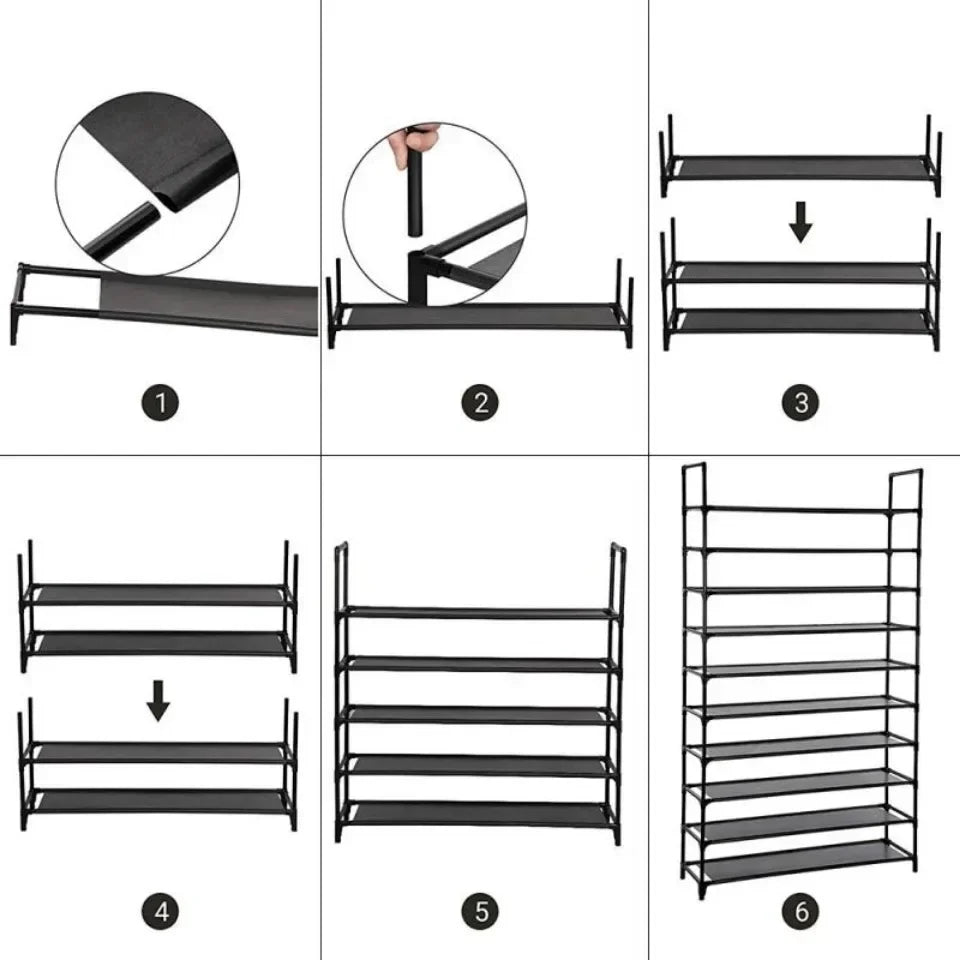 1

2

3

4

5

6