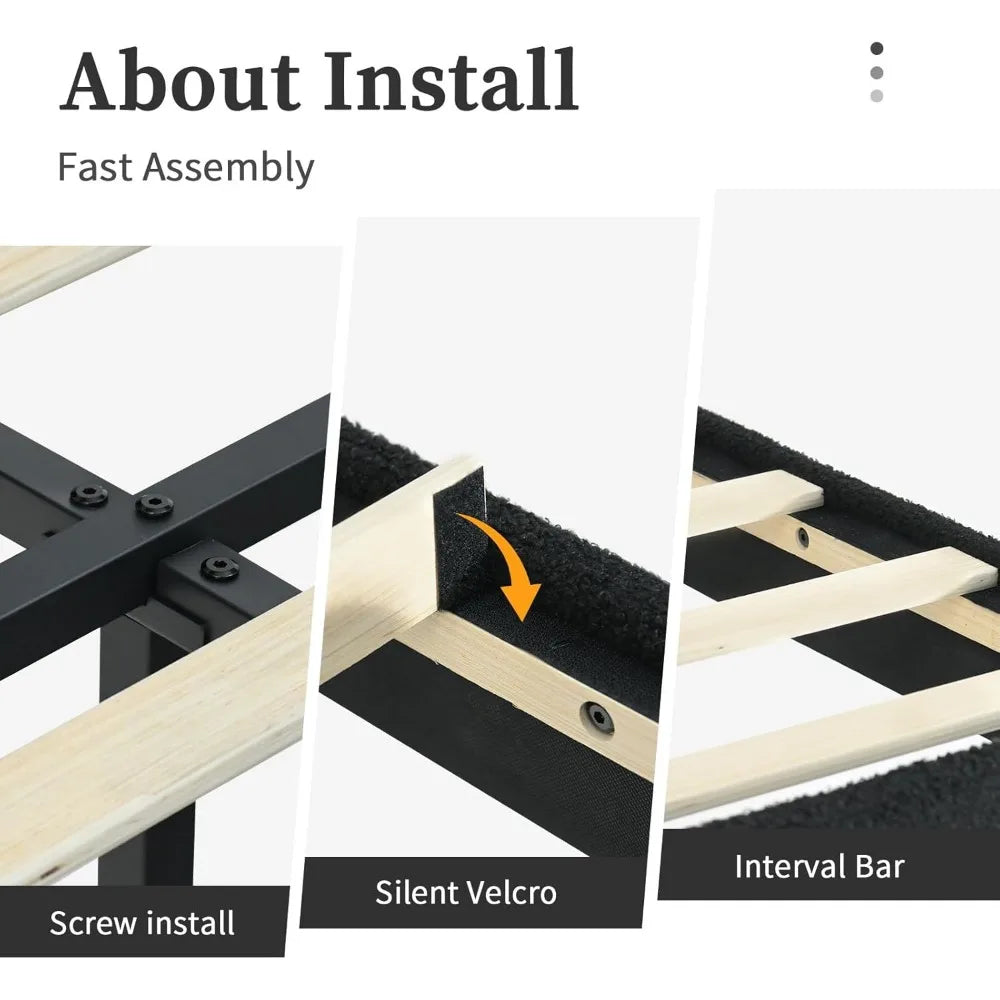 About Install

Fast Assembly

Screw install

Silent Velcro

Interval Bar